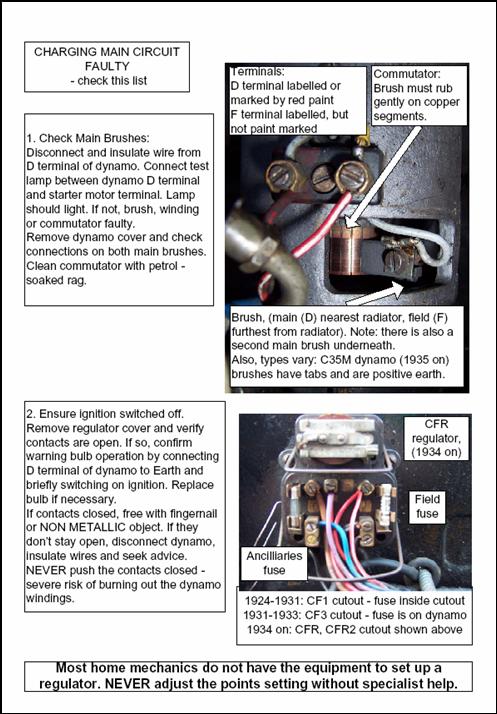 CHARGING MAIN CIRCUIT FAULTY
- check this list

1. Check Main Brushes:
Disconnect and insulate wire from D terminal of dynamo. Connect test lamp between dynamo D terminal and starter motor terminal. Lamp should light. If not, brush, winding or commutator faulty.
Remove dynamo cover and check connections on both main brushes. Clean commutator with petrol - soaked rag.

Terminals:
D terminal labelled or marked by red paint
F terminal labelled, but not paint marked

Commutator:
Brush must rub gently on copper segments.

Brush, (main (D) nearest radiator, field (F) furthest from radiator). Note: there is also a second main brush underneath.
Also, types vary: C35M dynamo (1935 on) brushes have tabs and are positive earth.

2. Ensure ignition switched off.
Remove regulator cover and verify contacts are open. If so, confirm warning bulb operation by connecting D terminal of dynamo to Earth and briefly switching on ignition. Replace bulb if necessary.
If contacts closed, free with fingernail or NON METALLIC object. If they don't stay open, disconnect dynamo, insulate wires and seek advice.
NEVER push the contacts closed - severe risk of burning out the dynamo windings.

CFR regulator, (1934 on)

Field fuse

Ancilliaries fuse

1924-1931: CF1 cutout - fuse inside cutout
1931-1933: CF3 cutout - fuse is on dynamo
1934 on: CFR, CFR2 cutout shown above

Most home mechanics do not have the equipment to set up a regulator. NEVER adjust the points setting without specialist help.