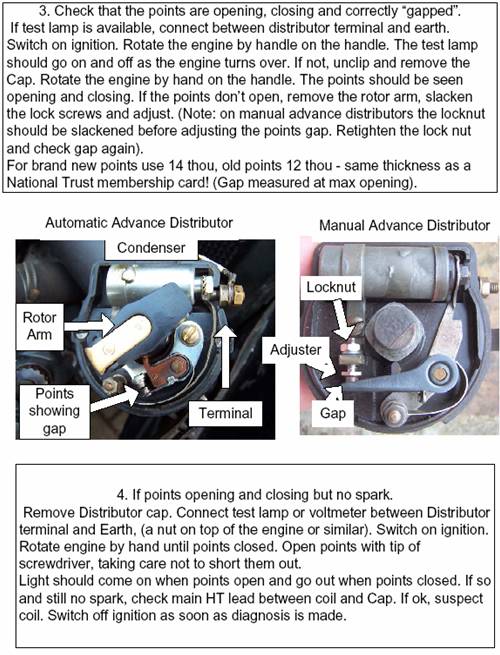 3. Check that the points are opening, closing and correctly “gapped”.
If test lamp is available, connect between distributor terminal and earth. Switch on ignition. Rotate the engine by handle on the handle. The test lamp should go on and off as the engine turns over. If not, unclip and remove the Cap. Rotate the engine by hand on the handle. The points should be seen opening and closing. If the points don’t open, remove the rotor arm, slacken the lock screws and adjust. (Note: on manual advance distributors the locknut should be slackened before adjusting the points gap. Retighten the lock nut and check gap again).
For brand new points use 14 thou, old points 12 thou - same thickness as a National Trust membership card! (Gap measured at max opening).

Automatic Advance Distributor

Condenser

Rotor Arm

Points showing gap

Terminal

Manual Advance Distributor

Locknut

Adjuster

Gap

4. If points opening and closing but no spark.
Remove Distributor cap. Connect test lamp or voltmeter between Distributor terminal and Earth, (a nut on top of the engine or similar). Switch on ignition. Rotate engine by hand until points closed. Open points with tip of screwdriver, taking care not to short them out.
Light should come on when points open and go out when points closed. If so and still no spark, check main HT lead between coil and Cap. If ok, suspect coil. Switch off ignition as soon as diagnosis is made.